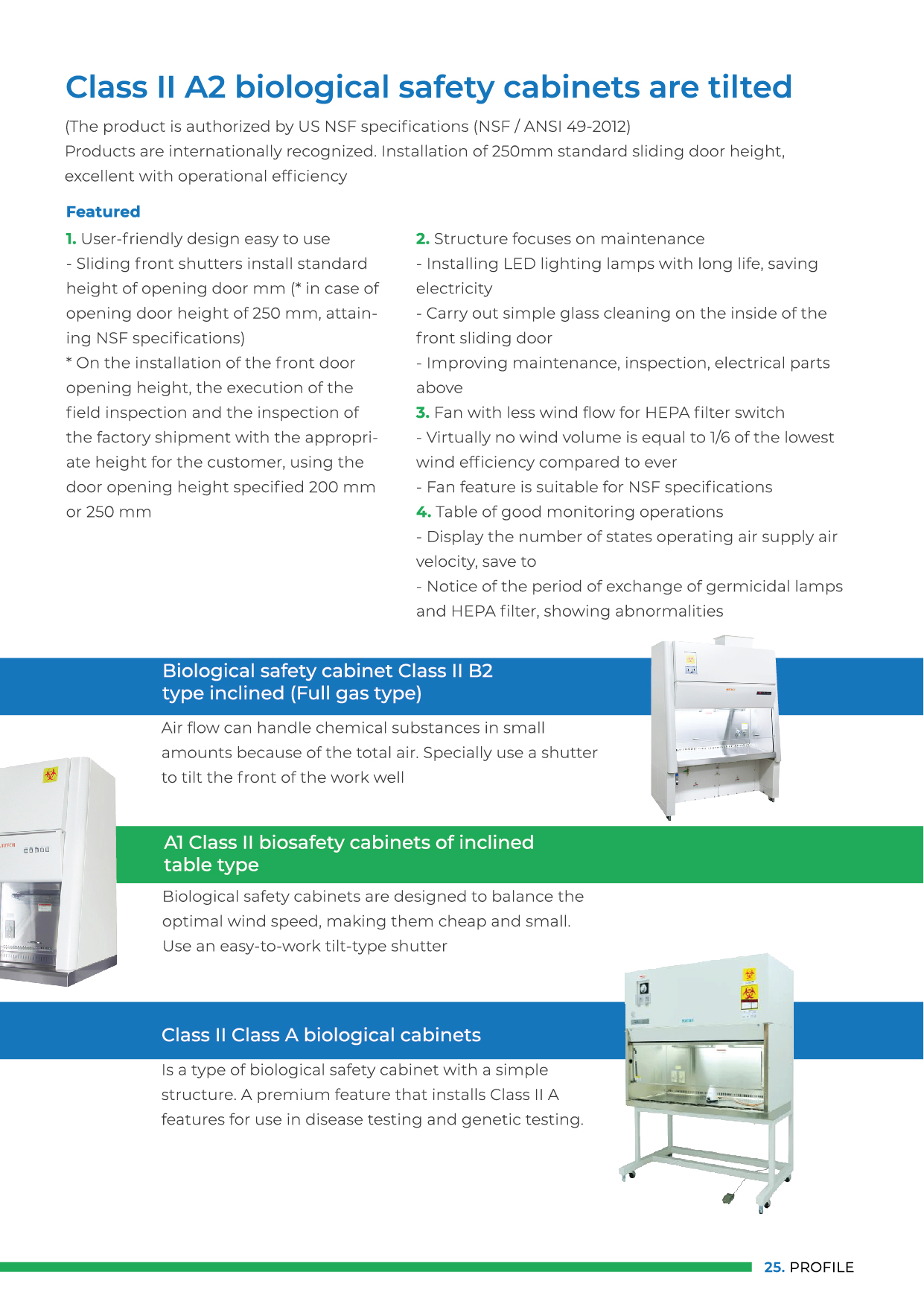 Class II A2 biological safety cabinets are tilted

(The product is authorized by US NSF specifications (NSF / ANSI 49-2012)
Products are internationally recognized. Installation of 250mm standard sliding door height, excellent with operational efficiency

Featured

1. User-friendly design easy to use
- Sliding front shutters install standard height of opening door mm (* in case of opening door height of 250 mm, attaining NSF specifications)
* On the installation of the front door opening height, the execution of the field inspection and the inspection of the factory shipment with the appropriate height for the customer, using the door opening height specified 200 mm or 250 mm

2. Structure focuses on maintenance
- Installing LED lighting lamps with long life, saving electricity
- Carry out simple glass cleaning on the inside of the front sliding door
- Improving maintenance, inspection, electrical parts above
3. Fan with less wind flow for HEPA filter switch
- Virtually no wind volume is equal to 1/6 of the lowest wind efficiency compared to ever
- Fan feature is suitable for NSF specifications
4. Table of good monitoring operations
- Display the number of states operating air supply air velocity, save to
- Notice of the period of exchange of germicidal lamps and HEPA filter, showing abnormalities

Biological safety cabinet Class II B2 type inclined (Full gas type)

Air flow can handle chemical substances in small amounts because of the total air. Specially use a shutter to tilt the front of the work well

A1 Class II biosafety cabinets of inclined table type

Biological safety cabinets are designed to balance the optimal wind speed, making them cheap and small. Use an easy-to-work tilt-type shutter

Class II Class A biological cabinets

Is a type of biological safety cabinet with a simple structure. A premium feature that installs Class II A features for use in disease testing and genetic testing.

25. PROFILE