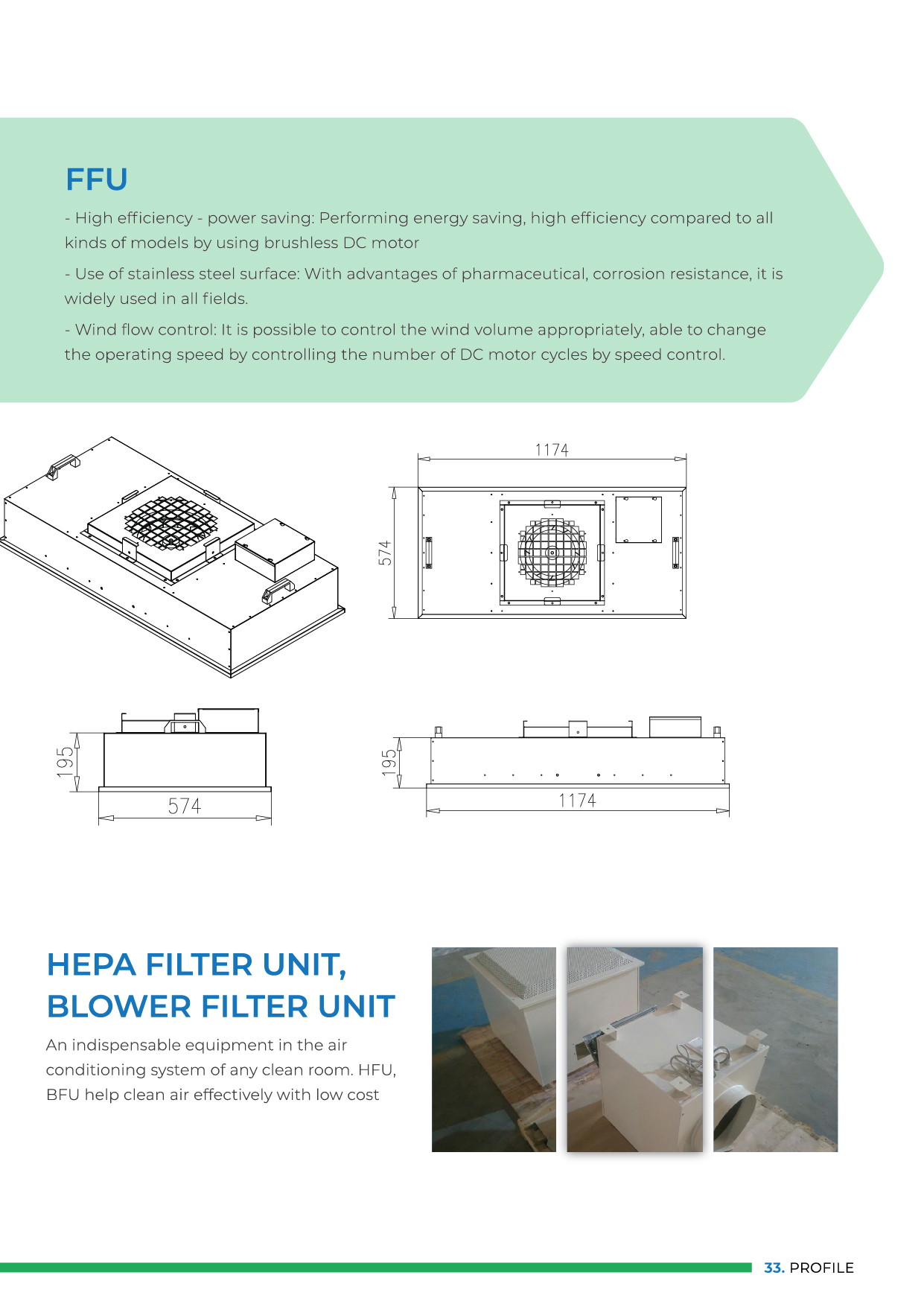 FFU

- High efficiency - power saving: Performing energy saving, high efficiency compared to all kinds of models by using brushless DC motor

- Use of stainless steel surface: With advantages of pharmaceutical, corrosion resistance, it is widely used in all fields.

- Wind flow control: It is possible to control the wind volume appropriately, able to change the operating speed by controlling the number of DC motor cycles by speed control.

1174

574

195

574

195

1174

HEPA FILTER UNIT, BLOWER FILTER UNIT

An indispensable equipment in the air conditioning system of any clean room. HFU, BFU help clean air effectively with low cost

33. PROFILE