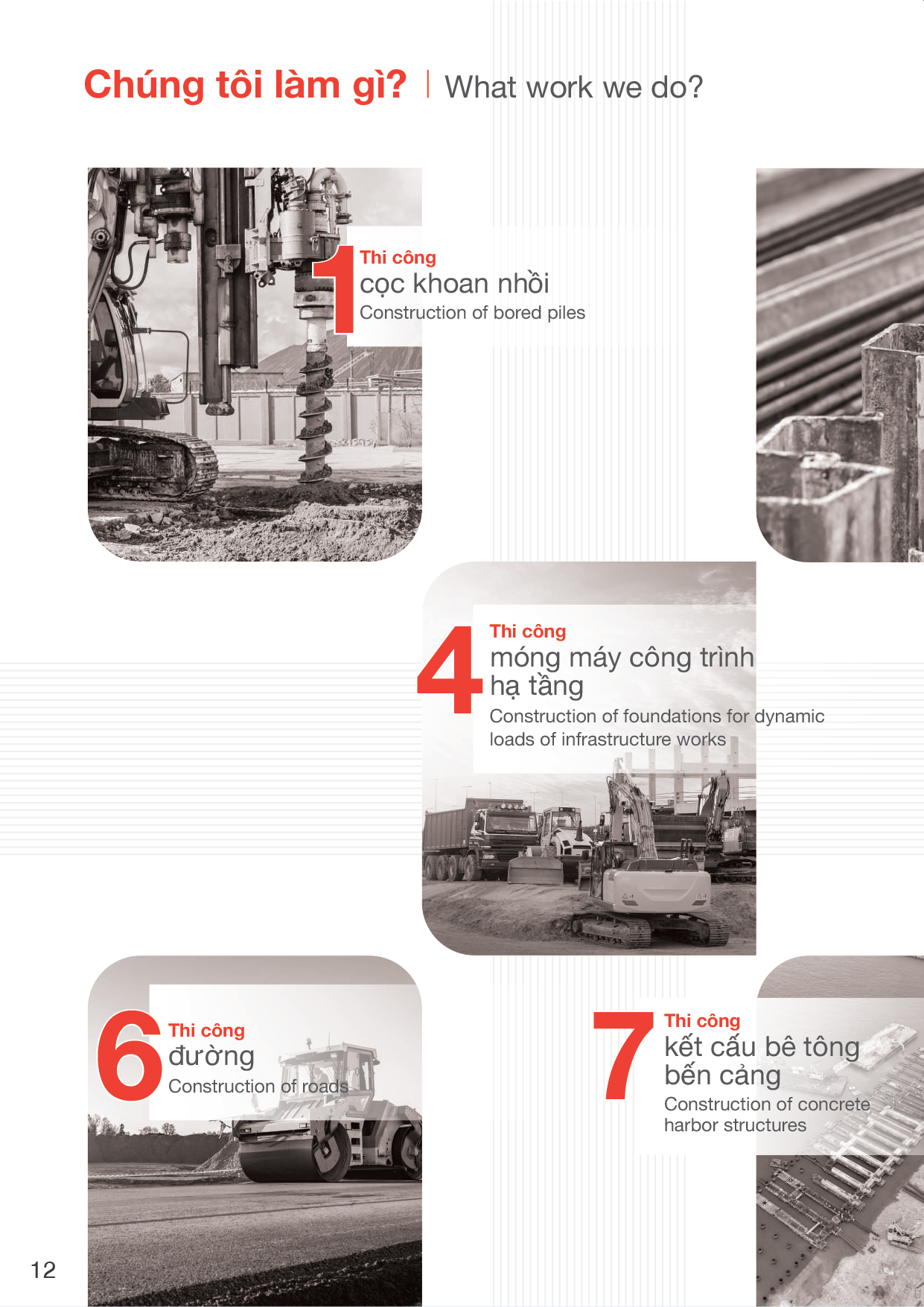 Chúng tôi làm gì? | What work we do?

1 Thi công
cọc khoan nhồi
Construction of bored piles

4 Thi công
móng máy công trình hạ tầng
Construction of foundations for dynamic loads of infrastructure works

6 Thi công
đường
Construction of roads

7 Thi công
kết cấu bê tông bến cảng
Construction of concrete harbor structures

12